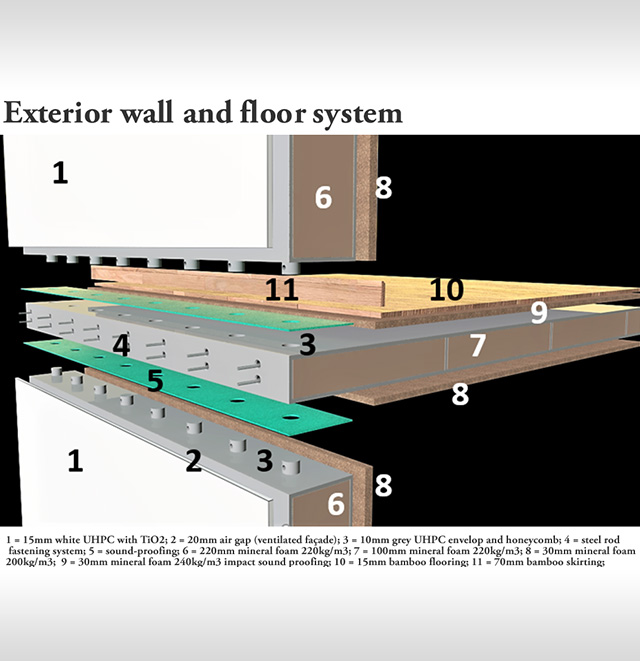 Exterior wall and floor system

1

6

8

11

10

9

4

3

7

5

8

1

2

3

8

6

1 = 15mm white UHPC with TiO2; 2 = 20mm air gap (ventilated façade); 3 = 10mm grey UHPC envelop and honeycomb; 4 = steel rod fastening system; 5 = sound-proofing; 6 = 220mm mineral foam 220kg/m3; 7 = 100mm mineral foam 220kg/m3; 8 = 30mm mineral foam 200kg/m3; 9 = 30mm mineral foam 240kg/m3 impact sound proofing; 10 = 15mm bamboo flooring; 11 = 70mm bamboo skirting;