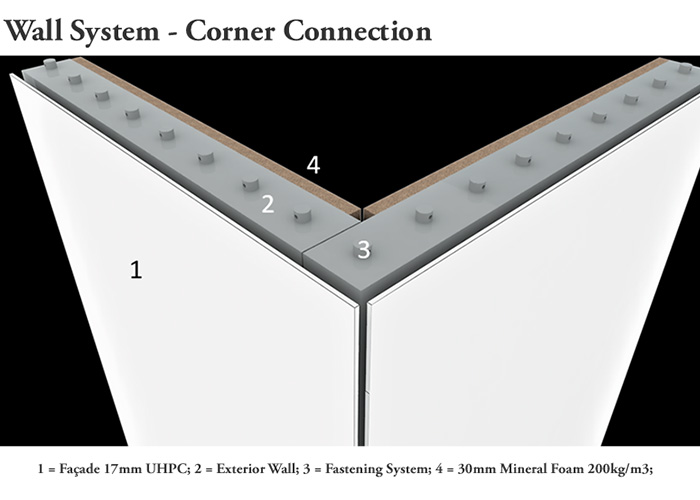 Wall System - Corner Connection

4

2

3

1

1 = Façade 17mm UHPC; 2 = Exterior Wall; 3 = Fastening System; 4 = 30mm Mineral Foam 200kg/m3;