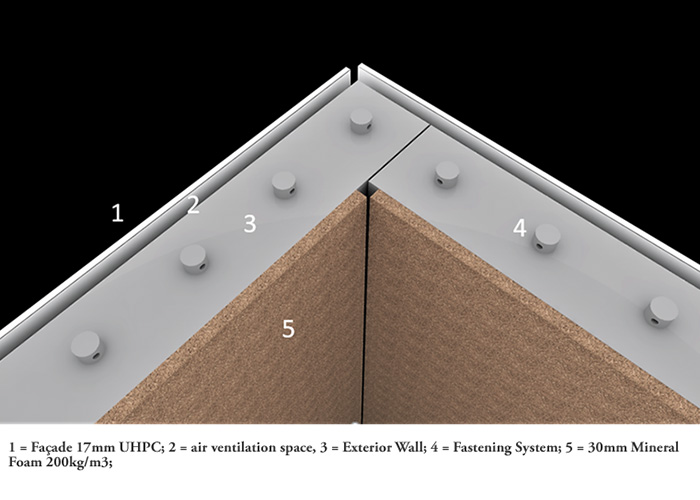 1

2

3

4

5

1 = Façade 17mm UHPC; 2 = air ventilation space, 3 = Exterior Wall; 4 = Fastening System; 5 = 30mm Mineral Foam 200kg/m3;